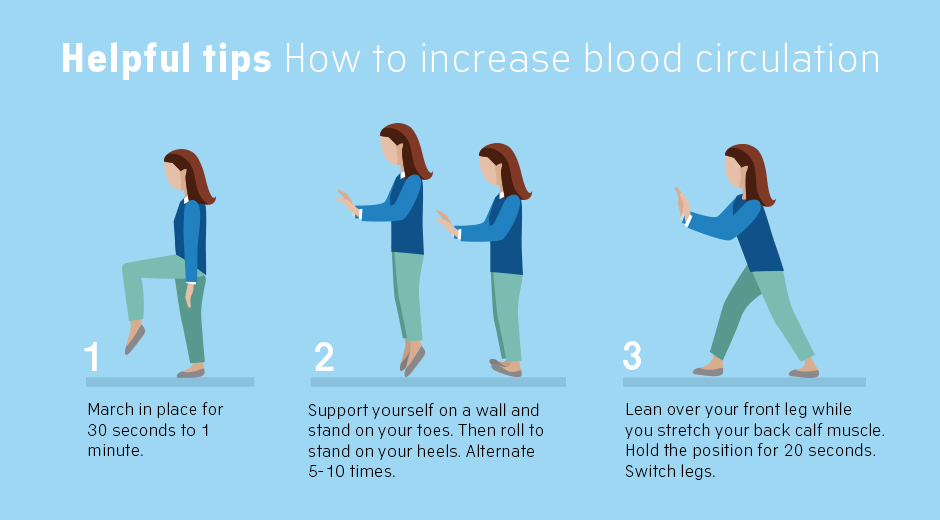 Helpful tips How to increase blood circulation

1

March in place for 30 seconds to 1 minute.

2

Support yourself on a wall and stand on your toes. Then roll to stand on your heels. Alternate 5-10 times.

3

Lean over your front leg while you stretch your back calf muscle. Hold the position for 20 seconds. Switch legs.